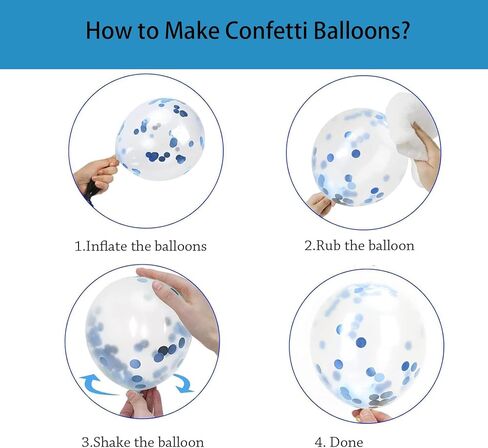 How to Make Confetti Balloons?

1.Inflate the balloons

2.Rub the balloon

3.Shake the balloon

4. Done