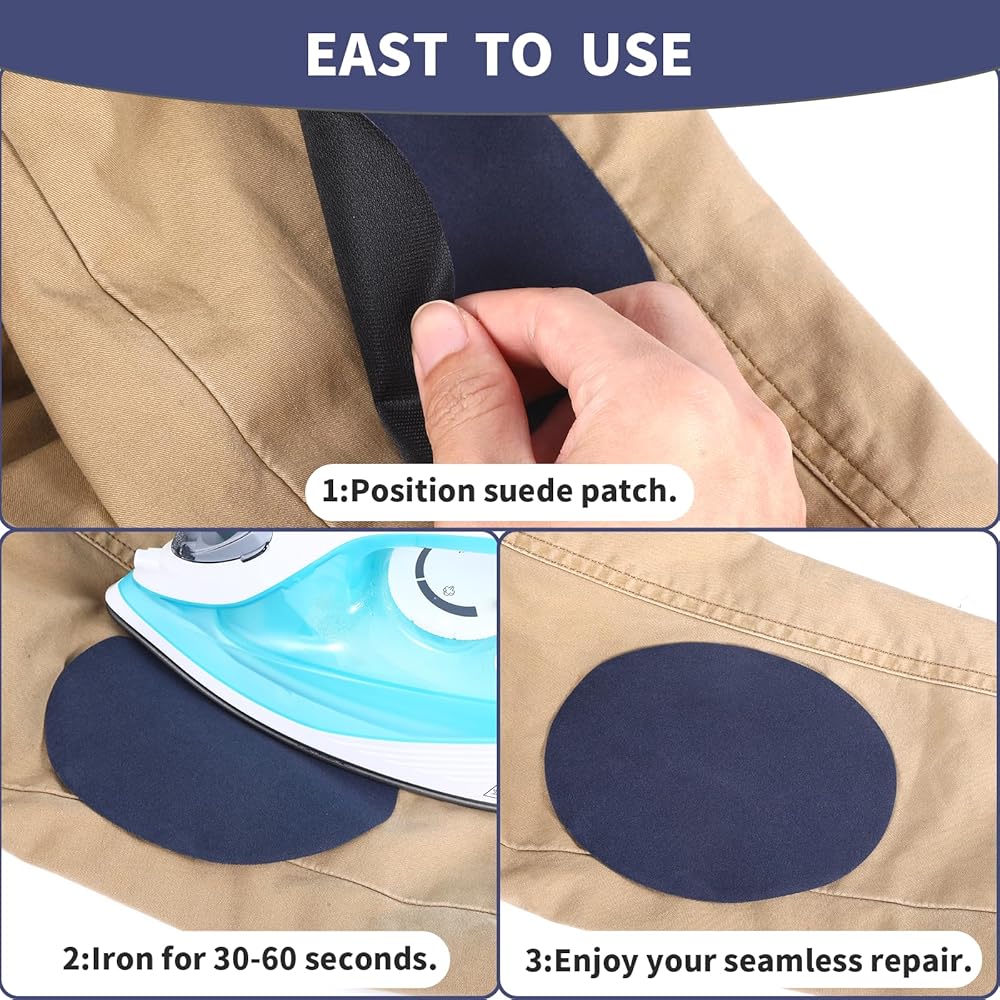 EAST TO USE

1:Position suede patch.

2:Iron for 30-60 seconds.

3:Enjoy your seamless repair.