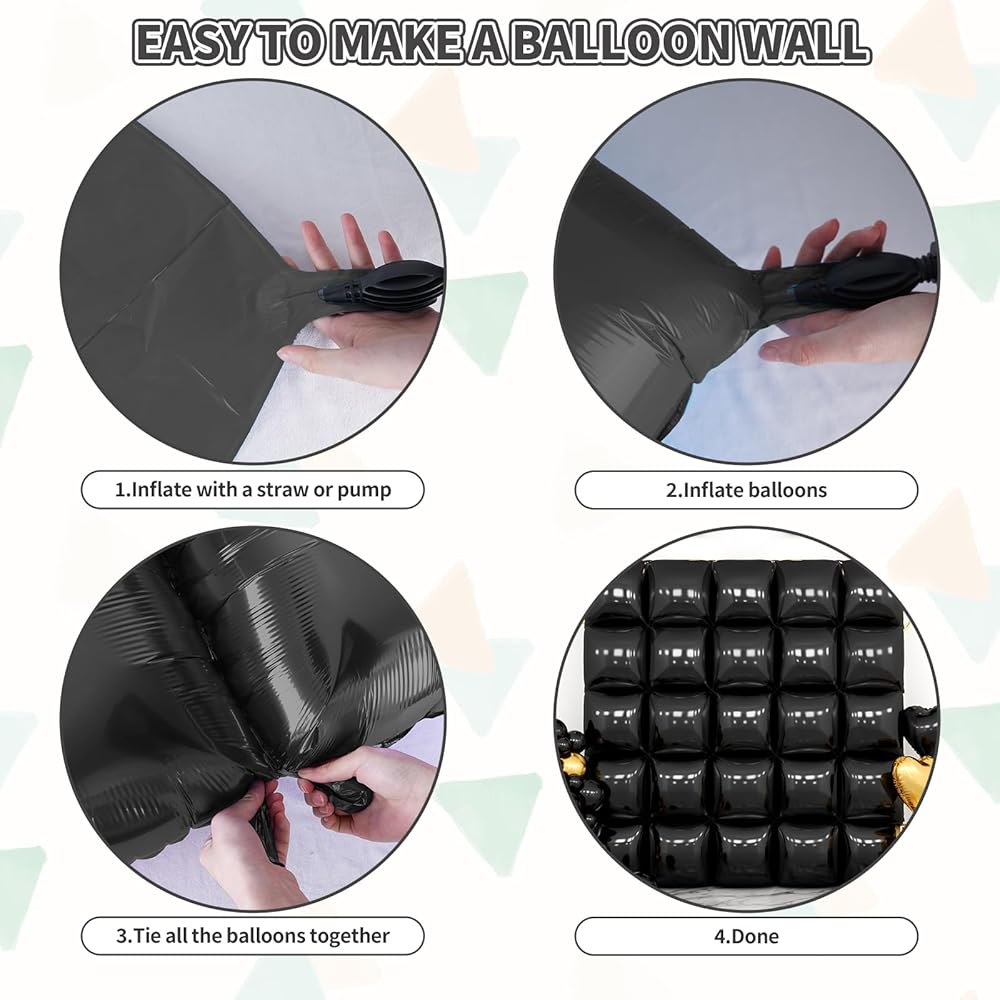 EASY TO MAKE A BALLOON WALL

1.Inflate with a straw or pump

2.Inflate balloons

3.Tie all the balloons together

4.Done