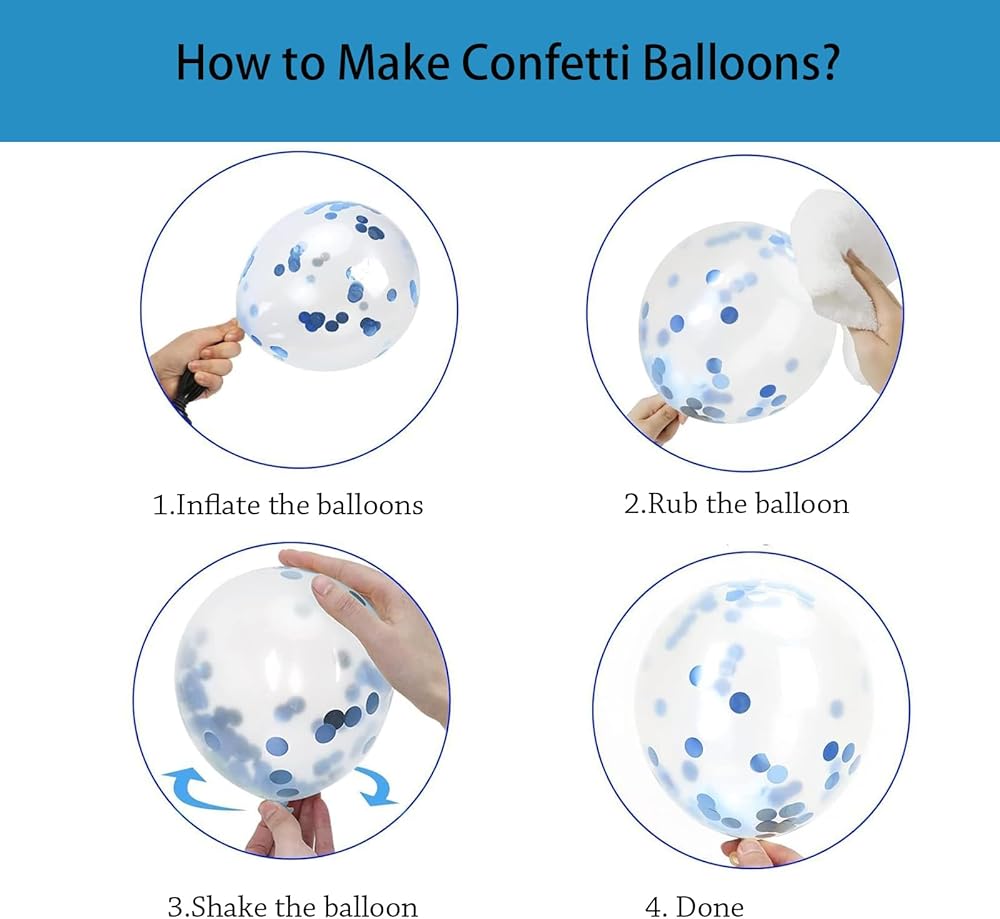 How to Make Confetti Balloons?

1.Inflate the balloons

2.Rub the balloon

3.Shake the balloon

4. Done