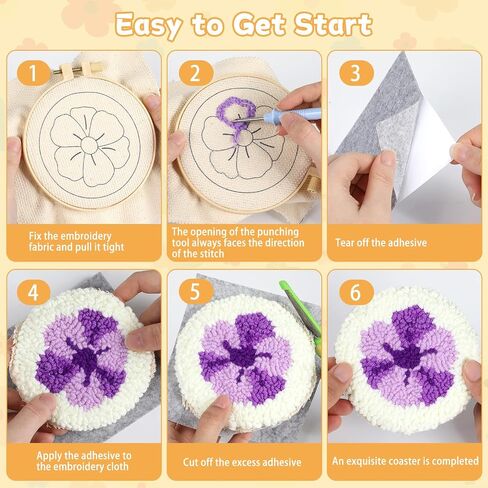 Easy to Get Start

1

Fix the embroidery fabric and pull it tight

2

The opening of the punching tool always faces the direction of the stitch

3

Tear off the adhesive

4

Apply the adhesive to the embroidery cloth

5

Cut off the excess adhesive

6

An exquisite coaster is completed