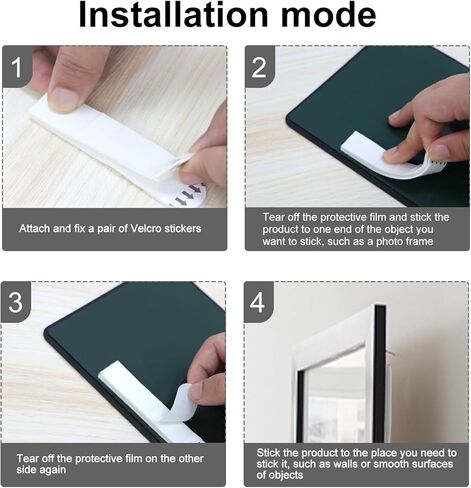 Installation mode

1

Attach and fix a pair of Velcro stickers

2

Tear off the protective film and stick the product to one end of the object you want to stick, such as a photo frame

3

Tear off the protective film on the other side again

4

Stick the product to the place you need to stick it, such as walls or smooth surfaces of objects