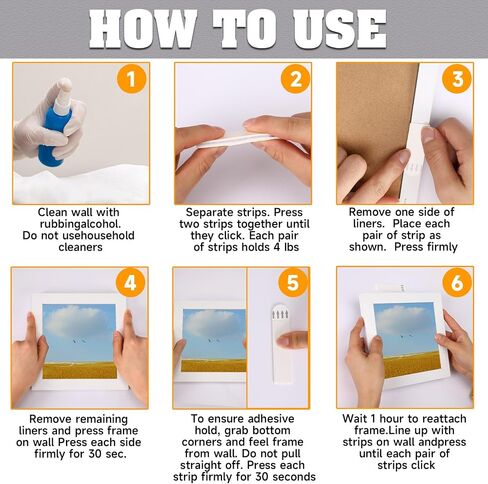 HOW TO USE

1

Clean wall with rubbingalcohol. Do not usehousehold cleaners

2

Separate strips. Press two strips together until they click. Each pair of strips holds 4 lbs

3

Remove one side of liners. Place each pair of strip as shown. Press firmly

4

Remove remaining liners and press frame on wall Press each side firmly for 30 sec.

5

To ensure adhesive hold, grab bottom corners and feel frame from wall. Do not pull straight off. Press each strip firmly for 30 seconds

6

Wait 1 hour to reattach frame.Line up with strips on wall andpress until each pair of strips click