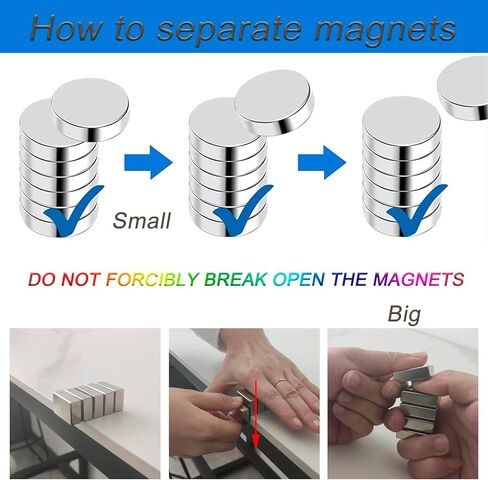 How to separate magnets

Small

DO NOT FORCIBLY BREAK OPEN THE MAGNETS

Big