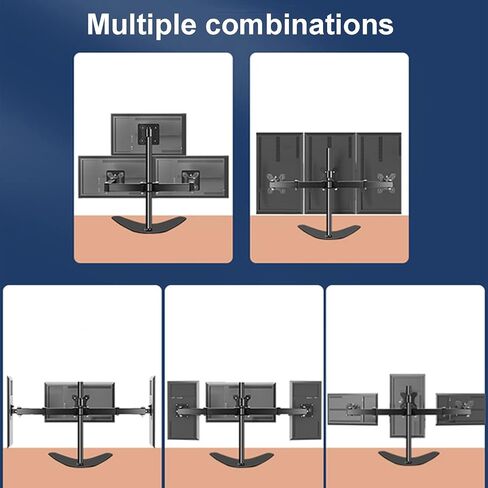 Multiple combinations