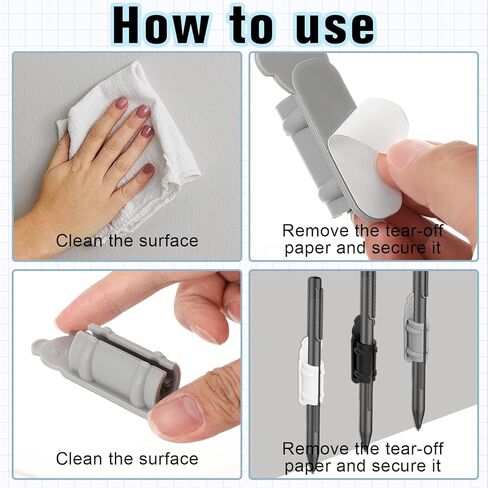 How to use

Clean the surface

Remove the tear-off paper and secure it

Clean the surface

Remove the tear-off paper and secure it