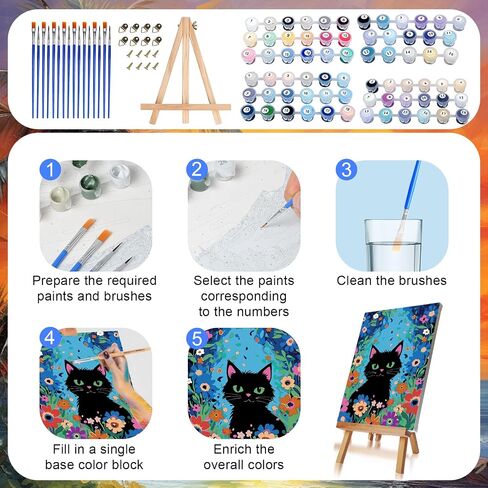 1

Prepare the required paints and brushes

2

Select the paints corresponding to the numbers

3

Clean the brushes

4

Fill in a single base color block

5

Enrich the overall colors