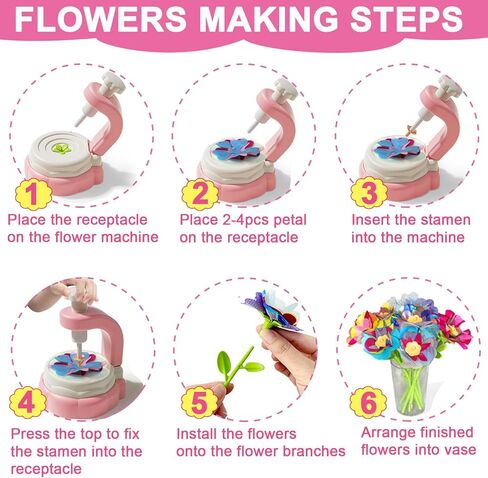 FLOWERS MAKING STEPS

1
Place the receptacle on the flower machine

2
Place 2-4pcs petal on the receptacle

3
Insert the stamen into the machine

4
Press the top to fix the stamen into the receptacle

5
Install the flowers onto the flower branches

6
Arrange finished flowers into vase