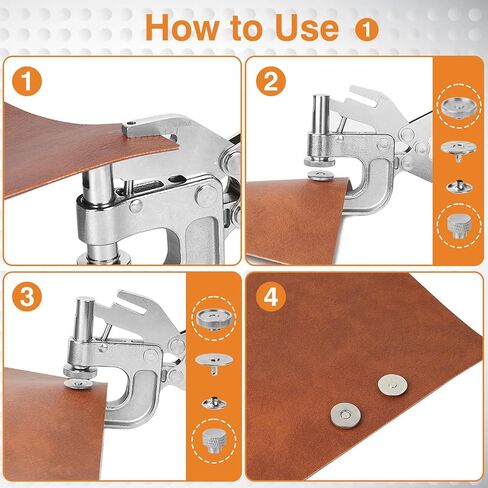 How to Use 1

1

2

3

4