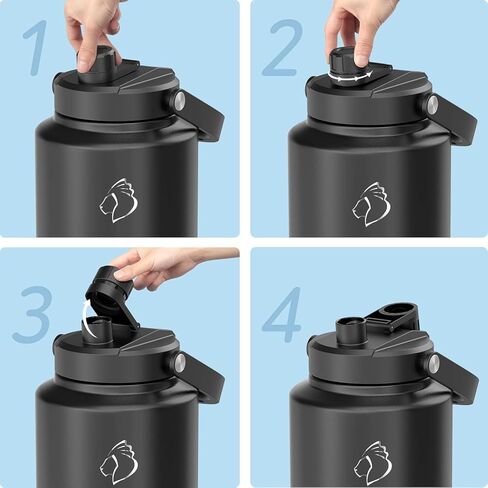 1

2

3

4