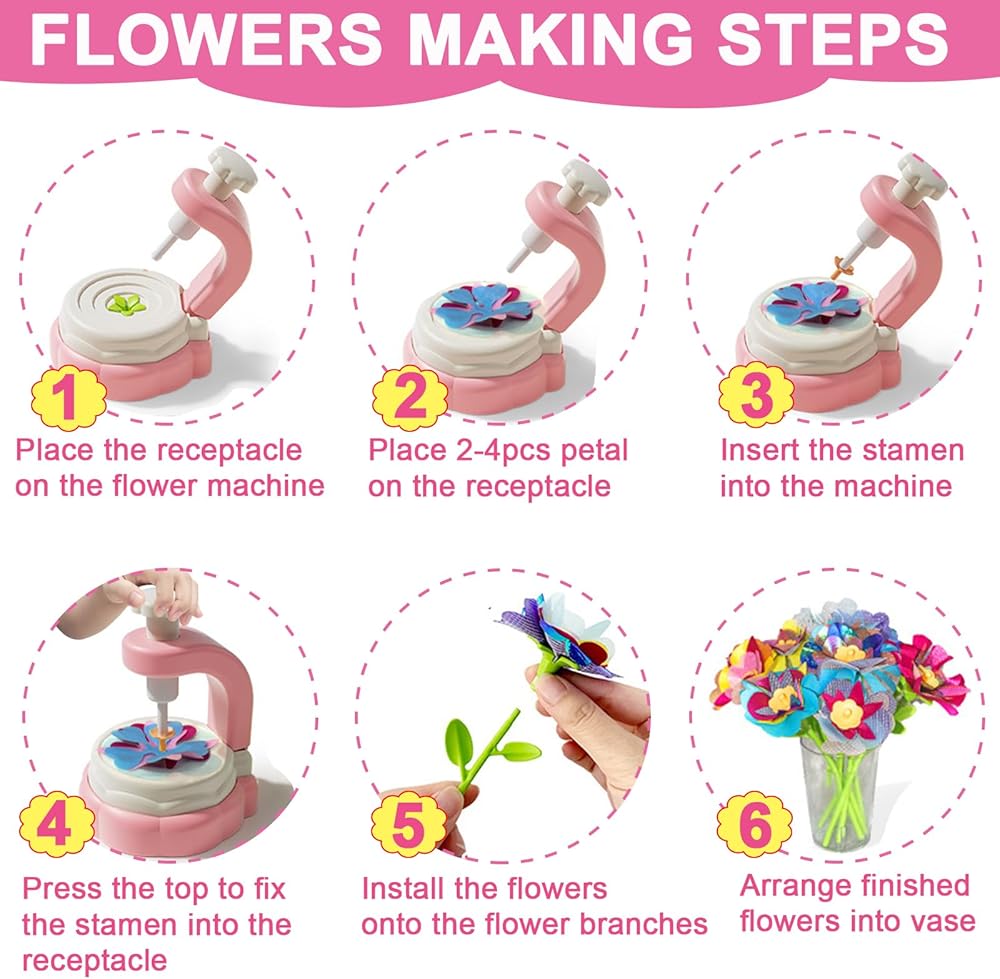 FLOWERS MAKING STEPS

1
Place the receptacle on the flower machine

2
Place 2-4pcs petal on the receptacle

3
Insert the stamen into the machine

4
Press the top to fix the stamen into the receptacle

5
Install the flowers onto the flower branches

6
Arrange finished flowers into vase