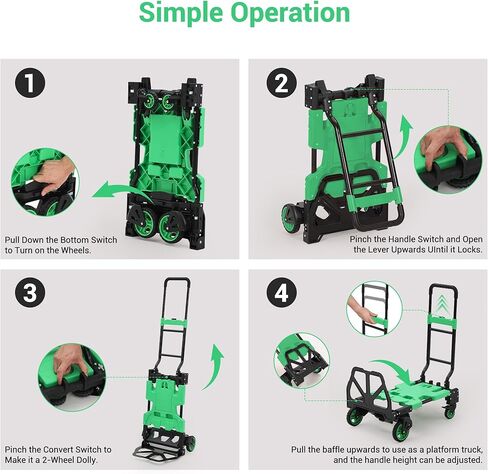 Simple Operation

1

Pull Down the Bottom Switch to Turn on the Wheels.

2

Pinch the Handle Switch and Open the Lever Upwards UIntil it Locks.

3

Pinch the Convert Switch to Make it a 2-Wheel Dolly.

4

Pull the baffle upwards to use as a platform truck, and the handle height can be adjusted.