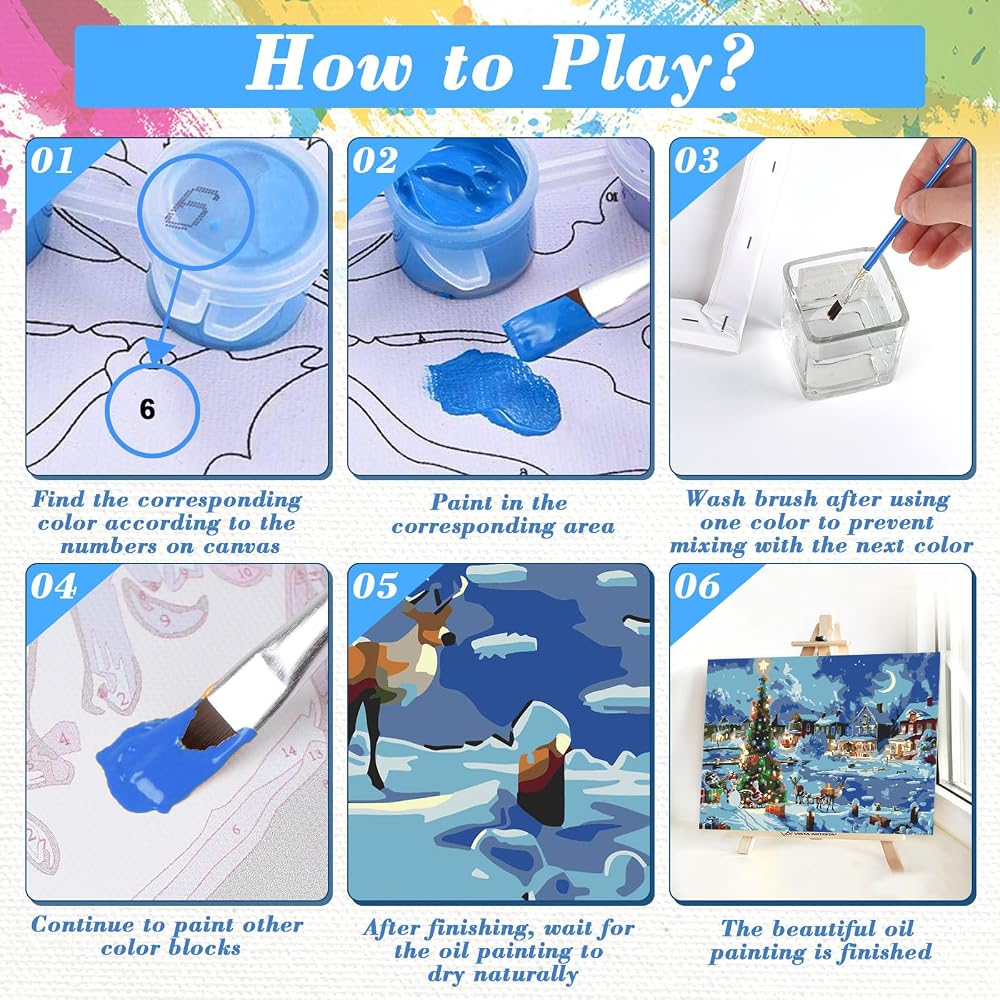 How to Play?

01

6

6

Find the corresponding color according to the numbers on canvas

02

Paint in the corresponding area

03

Wash brush after using one color to prevent mixing with the next color

04

Continue to paint other color blocks

05

After finishing, wait for the oil painting to dry naturally

06

The beautiful oil painting is finished