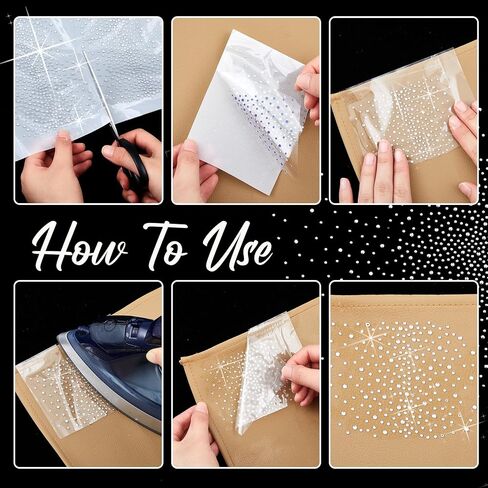 How To Use