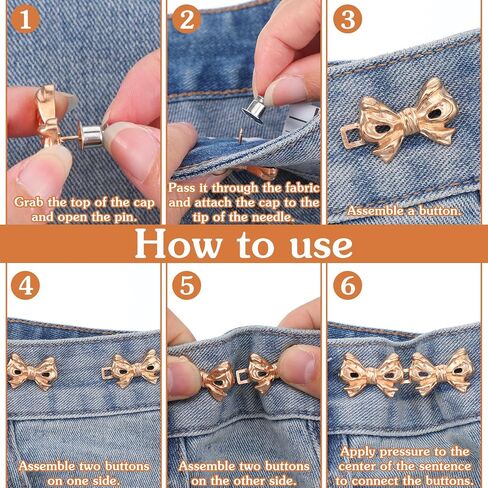 1

Grab the top of the cap and open the pin.

2

Pass it through the fabric and attach the cap to the tip of the needle.

3

Assemble a button.

How to use

4

Assemble two buttons on one side.

5

Assemble two buttons on the other side.

6

Apply pressure to the center of the sentence to connect the buttons.