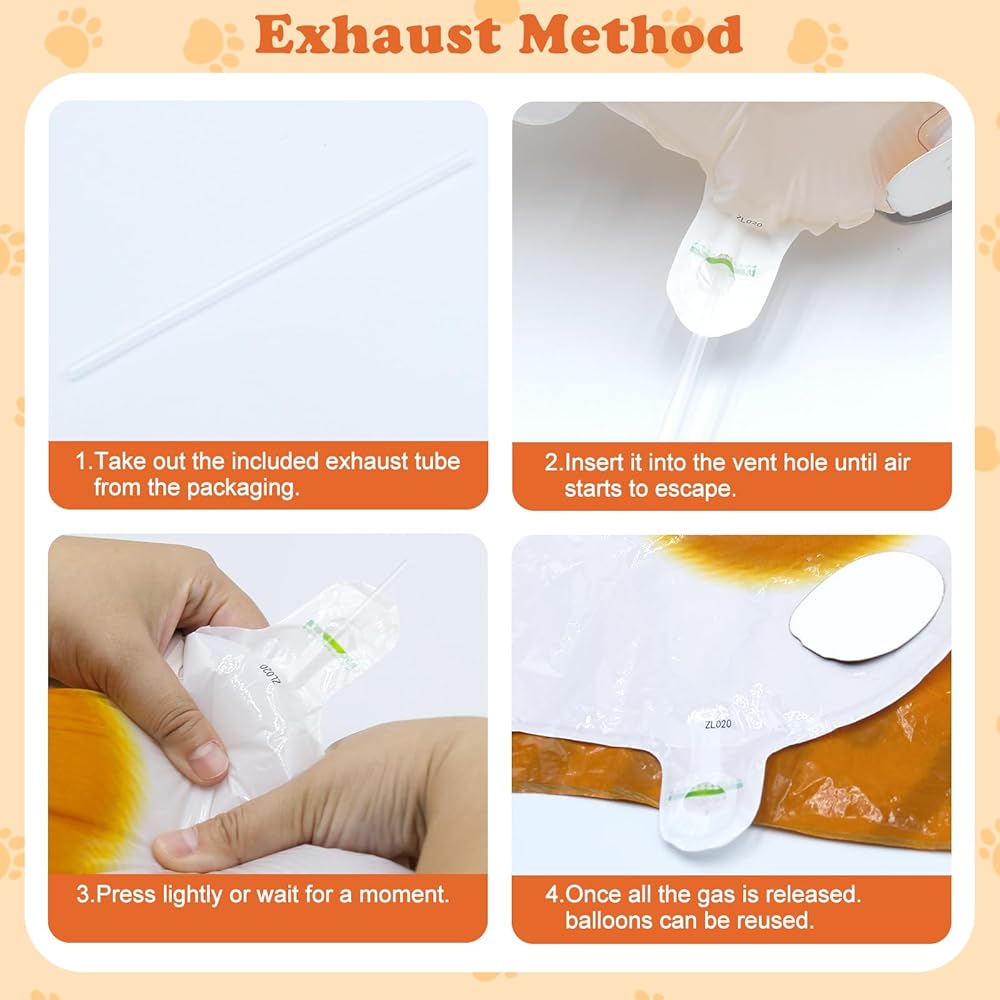 Exhaust Method

ZL020

1.Take out the included exhaust tube from the packaging.

2.Insert it into the vent hole until air starts to escape.

ZL020

ZL020

3.Press lightly or wait for a moment.

4.Once all the gas is released. balloons can be reused.