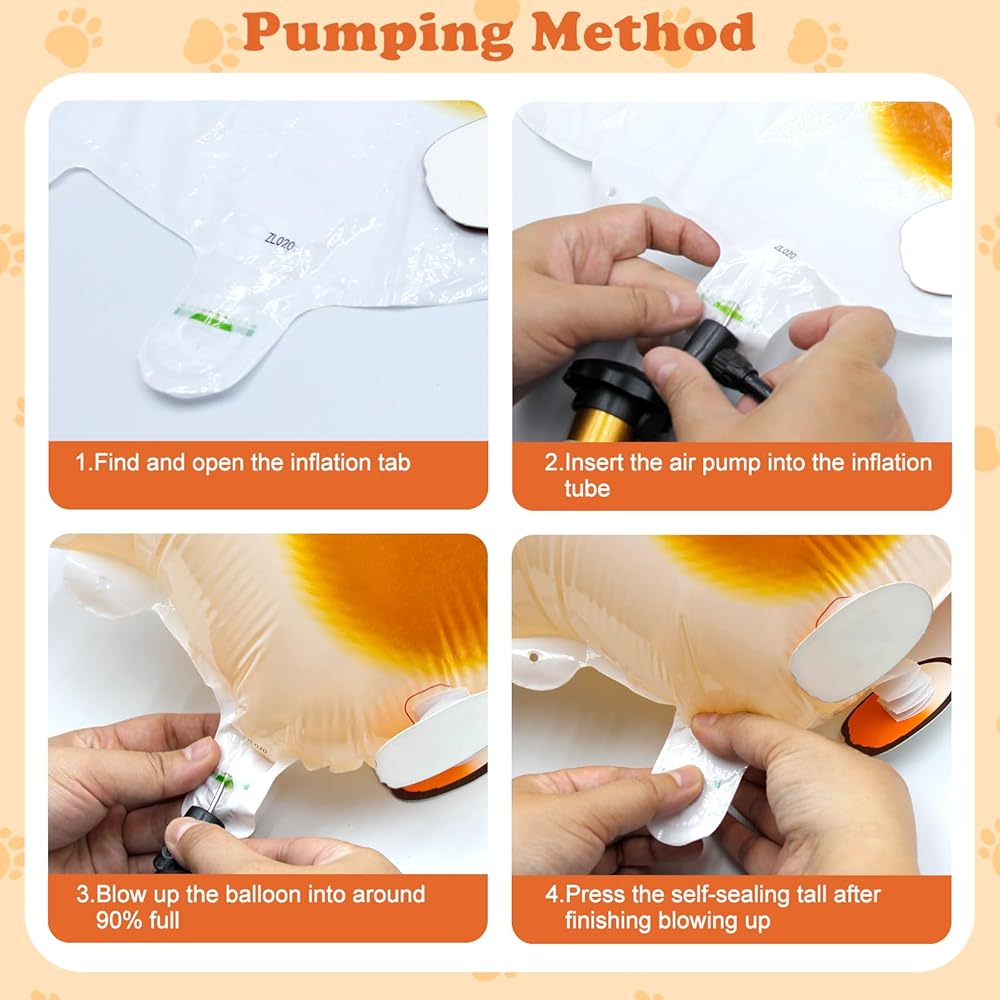 Pumping Method

ZL020

1.Find and open the inflation tab

ZL020

2.Insert the air pump into the inflation tube

3.Blow up the balloon into around 90% full

4.Press the self-sealing tall after finishing blowing up