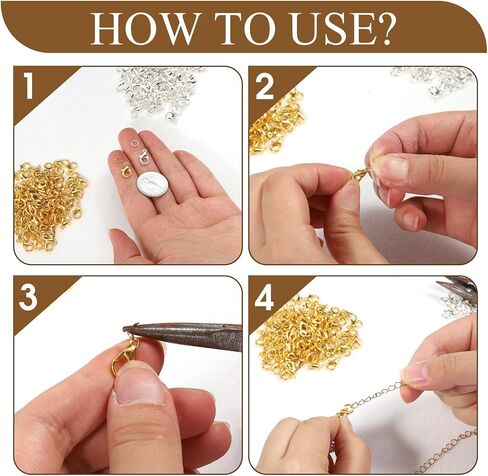 HOW TO USE?

1

2

3

4