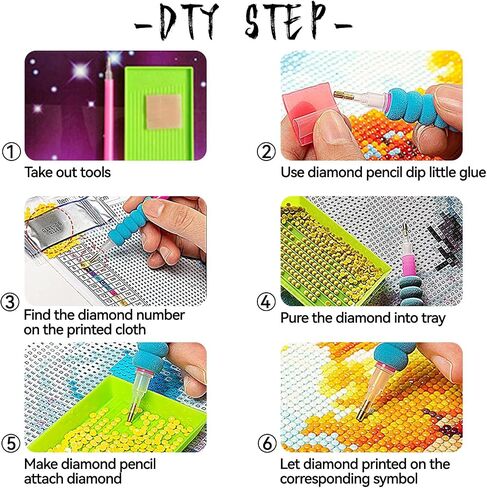 -DIY STEP-

①
Take out tools

②
Use diamond pencil dip little glue

③
Find the diamond number on the printed cloth

④
Pure the diamond into tray

⑤
Make diamond pencil attach diamond

⑥
Let diamond printed on the corresponding symbol