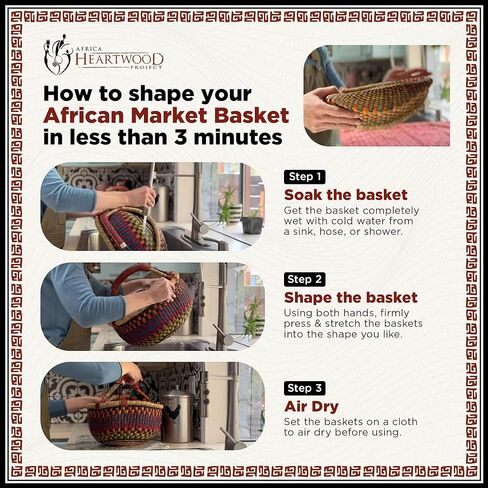 AFRICA HEARTWOOD PROJECT

How to shape your African Market Basket in less than 3 minutes

Step 1
Soak the basket
Get the basket completely wet with cold water from a sink, hose, or shower.

Step 2
Shape the basket
Using both hands, firmly press & stretch the baskets into the shape you like.

Step 3
Air Dry
Set the baskets on a cloth to air dry before using.