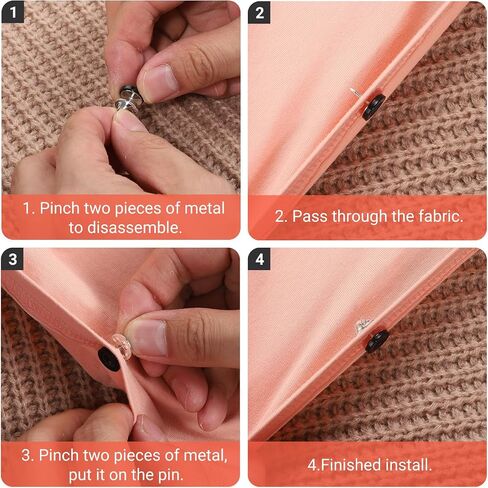 1

1. Pinch two pieces of metal to disassemble.

2

2. Pass through the fabric.

3

3. Pinch two pieces of metal, put it on the pin.

4

4.Finished install.