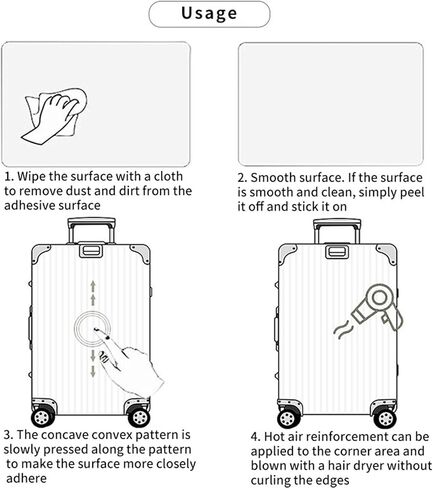 Usage

1. Wipe the surface with a cloth to remove dust and dirt from the adhesive surface

2. Smooth surface. If the surface is smooth and clean, simply peel it off and stick it on

3. The concave convex pattern is slowly pressed along the pattern to make the surface more closely adhere

4. Hot air reinforcement can be applied to the corner area and blown with a hair dryer without curling the edges