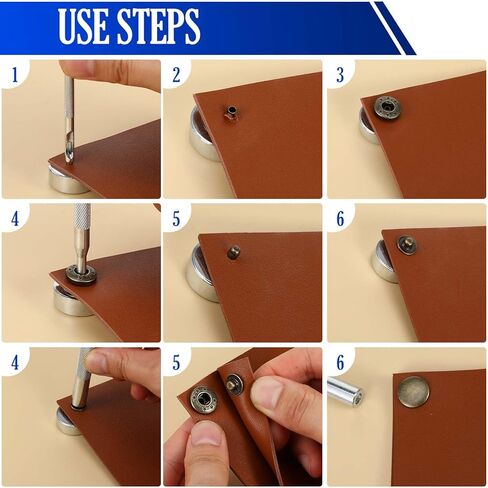 USE STEPS

1

2

3

4

5

6

4

5

6