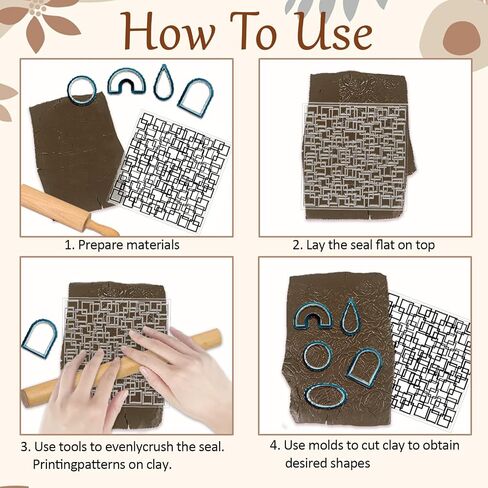 How To Use

1. Prepare materials

2. Lay the seal flat on top

3. Use tools to evenlycrush the seal. Printingpatterns on clay.

4. Use molds to cut clay to obtain desired shapes