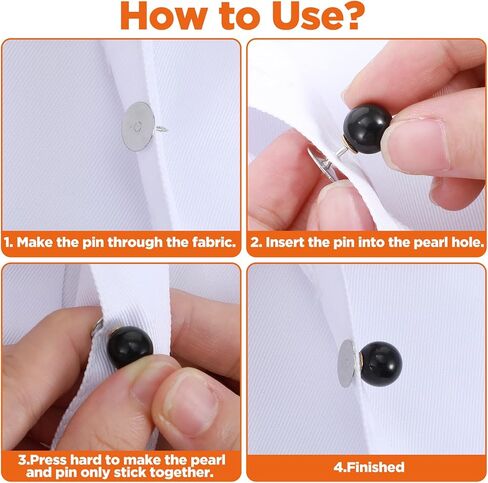 How to Use?

1. Make the pin through the fabric.

2. Insert the pin into the pearl hole.

3.Press hard to make the pearl and pin only stick together.

4.Finished