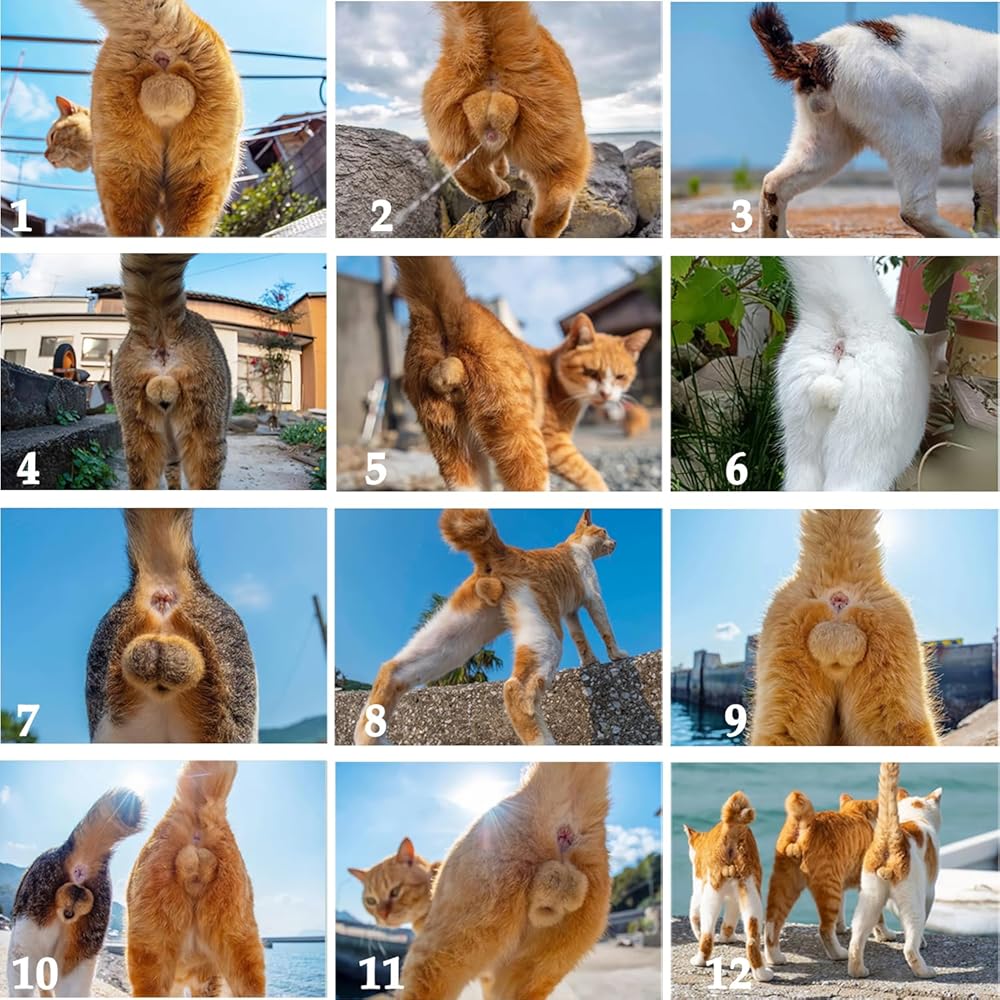 1
2
3
4
5
6
7
8
9
10
11
12