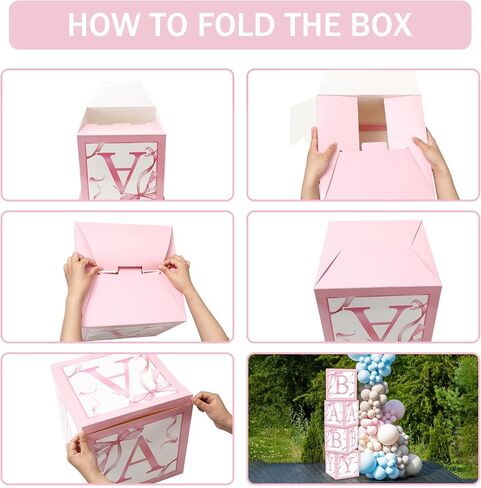 HOW TO FOLD THE BOX

A

A

A

A

B
A
B
Y