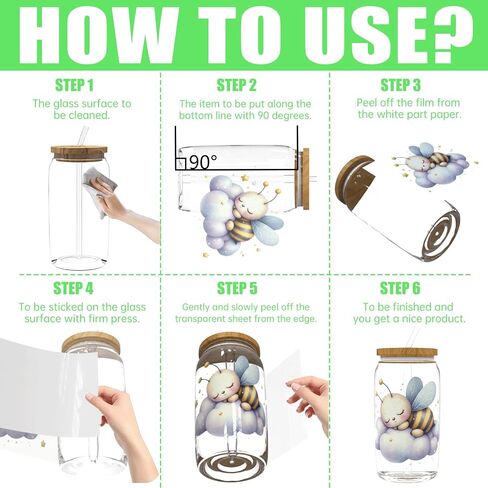 HOW TO USE?

STEP 1
The glass surface to be cleaned.

STEP 2
The item to be put along the bottom line with 90 degrees.

90°

STEP 3
Peel off the film from the white part paper.

STEP 4
To be sticked on the glass surface with firm press.

STEP 5
Gently and slowly peel off the transparent sheet from the edge.

STEP 6
To be finished and you get a nice product.