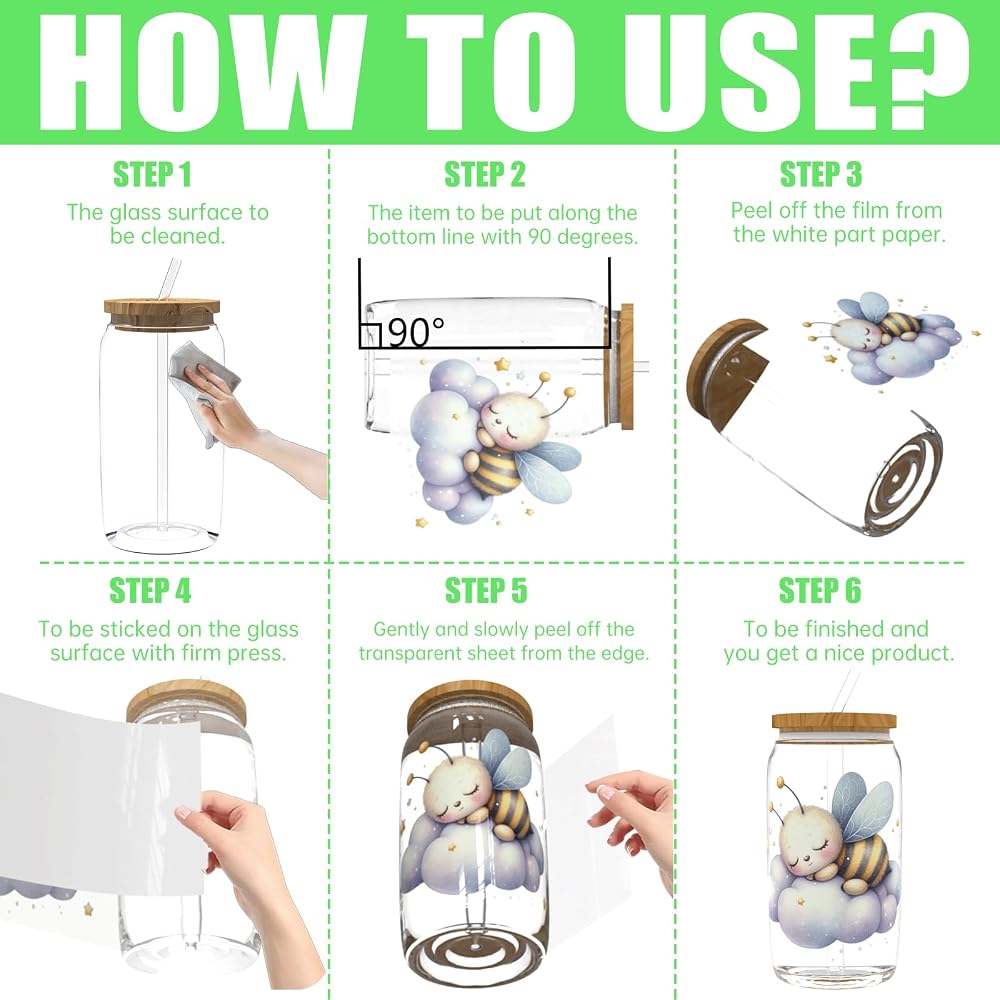 HOW TO USE?

STEP 1
The glass surface to be cleaned.

STEP 2
The item to be put along the bottom line with 90 degrees.

90°

STEP 3
Peel off the film from the white part paper.

STEP 4
To be sticked on the glass surface with firm press.

STEP 5
Gently and slowly peel off the transparent sheet from the edge.

STEP 6
To be finished and you get a nice product.