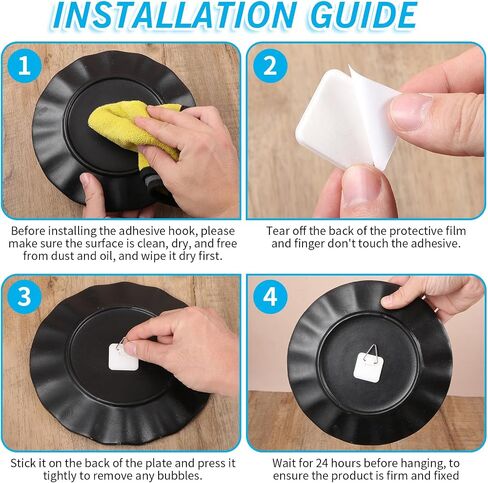 INSTALLATION GUIDE

1

Before installing the adhesive hook, please make sure the surface is clean, dry, and free from dust and oil, and wipe it dry first.

2

Tear off the back of the protective film and finger don't touch the adhesive.

3

Stick it on the back of the plate and press it tightly to remove any bubbles.

4

Wait for 24 hours before hanging, to ensure the product is firm and fixed