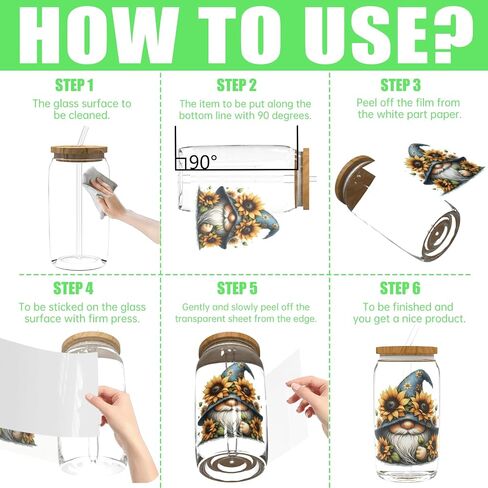 HOW TO USE?

STEP 1
The glass surface to be cleaned.

STEP 2
The item to be put along the bottom line with 90 degrees.

90°

STEP 3
Peel off the film from the white part paper.

STEP 4
To be sticked on the glass surface with firm press.

STEP 5
Gently and slowly peel off the transparent sheet from the edge.

STEP 6
To be finished and you get a nice product.