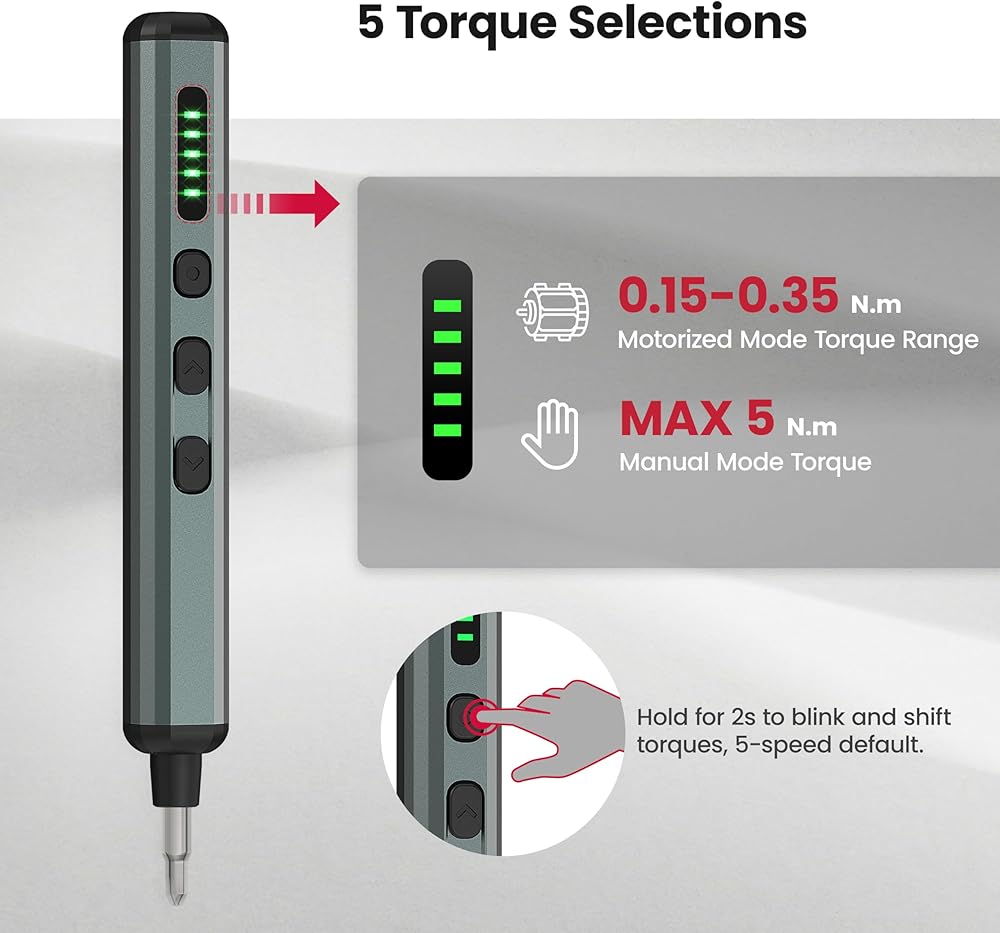 5 Torque Selections

0.15-0.35 N.m
Motorized Mode Torque Range

MAX 5 N.m
Manual Mode Torque

Hold for 2s to blink and shift torques, 5-speed default.