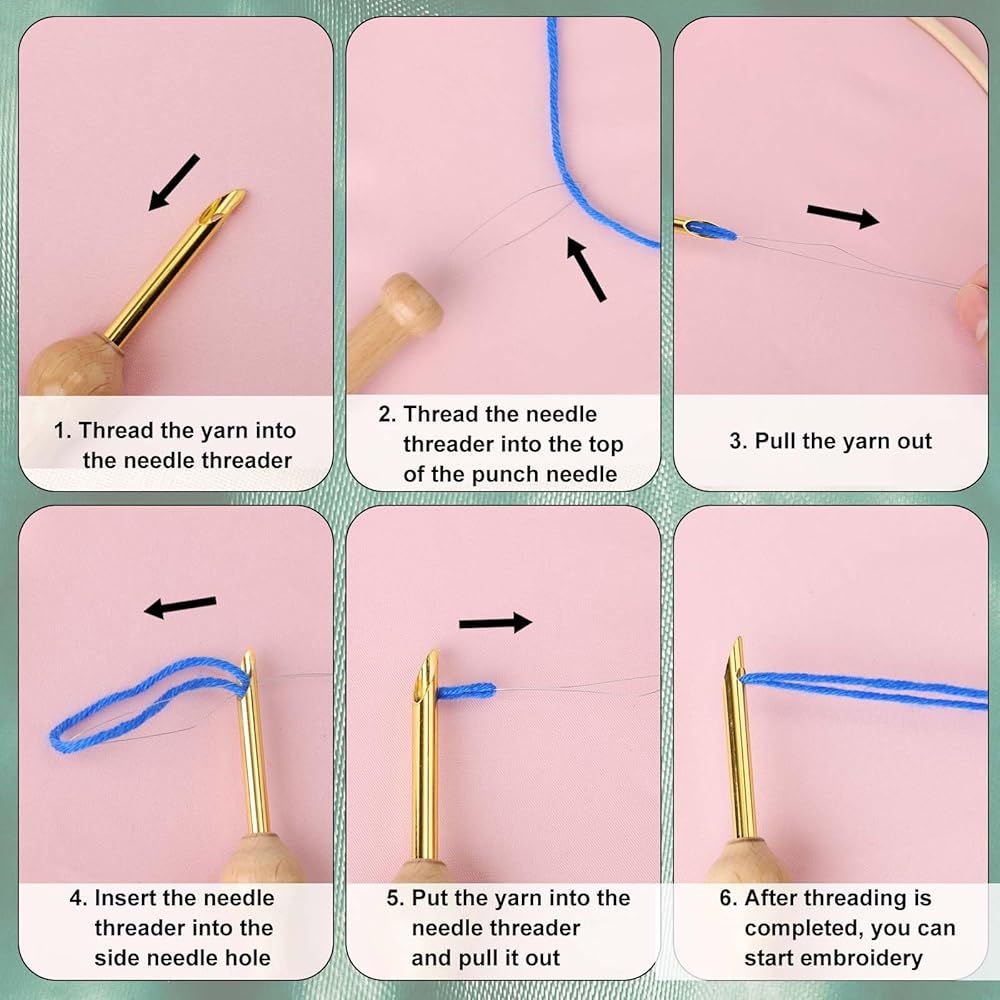 1. Thread the yarn into the needle threader

2. Thread the needle threader into the top of the punch needle

3. Pull the yarn out

4. Insert the needle threader into the side needle hole

5. Put the yarn into the needle threader and pull it out

6. After threading is completed, you can start embroidery