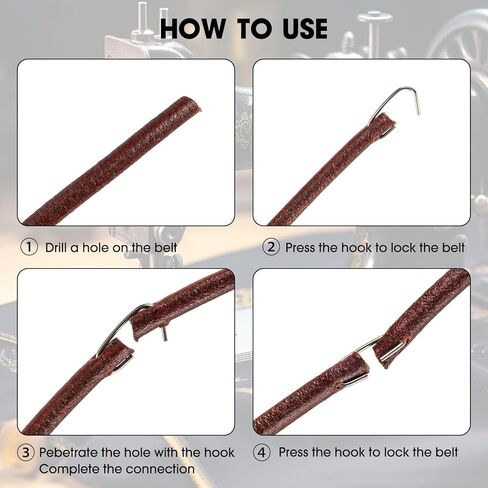 HOW TO USE

① Drill a hole on the belt

② Press the hook to lock the belt

③ Pebetrate the hole with the hook Complete the connection

④ Press the hook to lock the belt