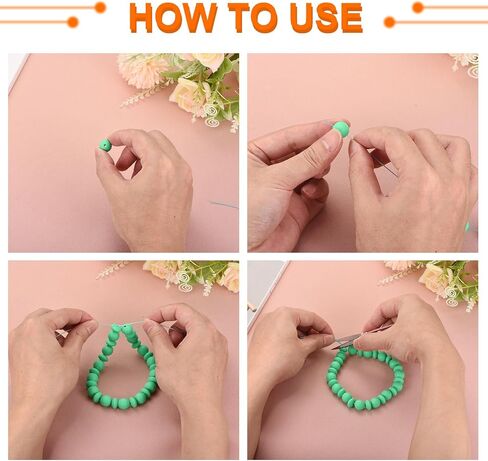 HOW TO USE