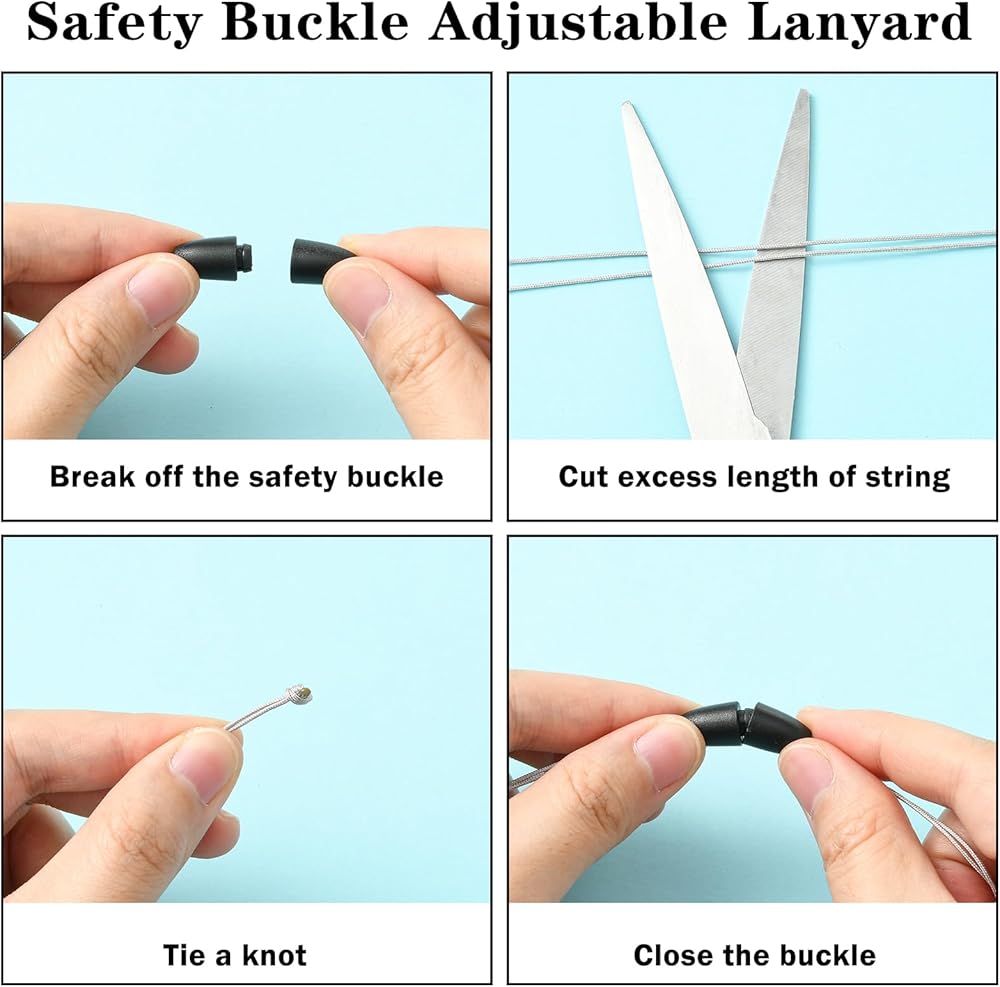 Safety Buckle Adjustable Lanyard

Break off the safety buckle

Cut excess length of string

Tie a knot

Close the buckle