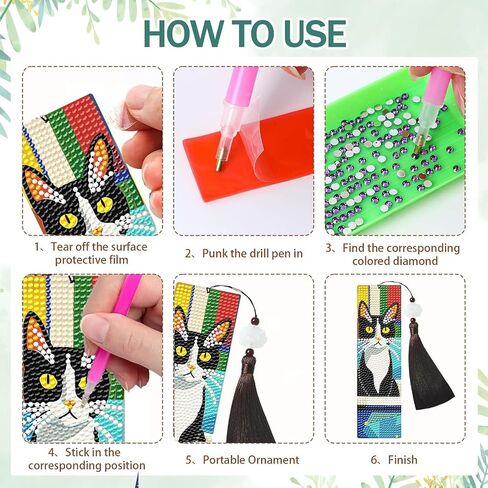 HOW TO USE

1、Tear off the surface protective film

2、Punk the drill pen in

3、Find the corresponding colored diamond

4、Stick in the corresponding position

5、Portable Ornament

6、Finish