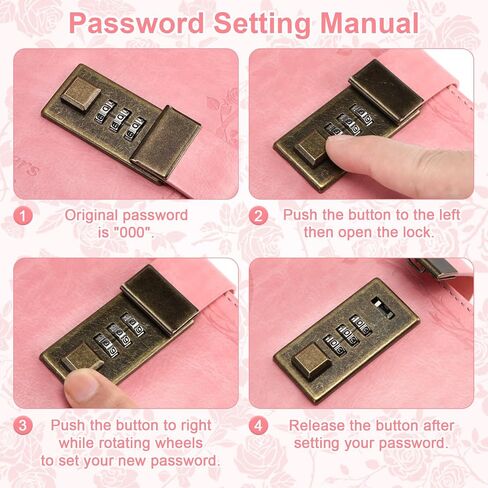 Password Setting Manual

1 Original password is "000".

2 Push the button to the left then open the lock.

3 Push the button to right while rotating wheels to set your new password.

4 Release the button after setting your password.