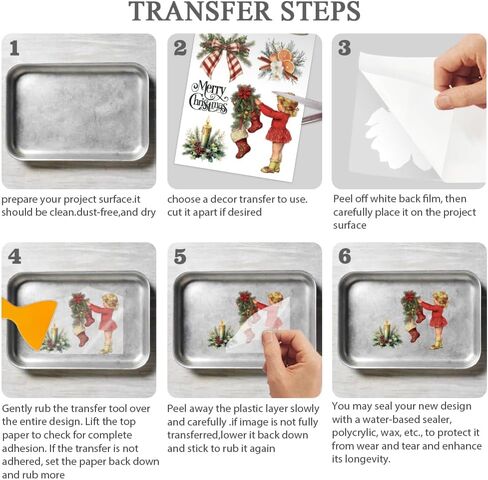 TRANSFER STEPS

1

prepare your project surface.it should be clean.dust-free,and dry

2

Merry Christmas

choose a decor transfer to use. cut it apart if desired

3

Peel off white back film, then carefully place it on the project surface

4

Gently rub the transfer tool over the entire design. Lift the top paper to check for complete adhesion. If the transfer is not adhered, set the paper back down and rub more

5

Peel away the plastic layer slowly and carefully .if image is not fully transferred,lower it back down and stick to rub it again

6

You may seal your new design with a water-based sealer, polycrylic, wax, etc., to protect it from wear and tear and enhance its longevity.