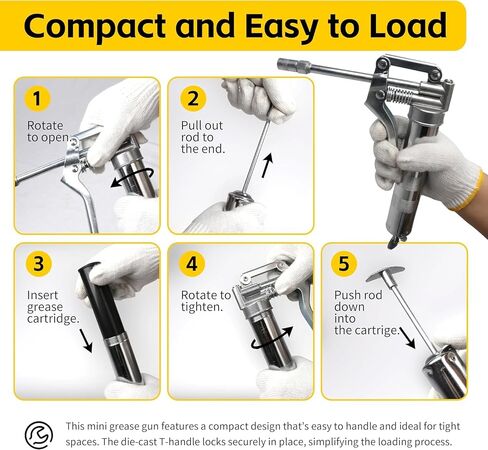 Compact and Easy to Load

1
Rotate to open.

2
Pull out rod to the end.

3
Insert grease cartridge.

4
Rotate to tighten.

5
Push rod down into the cartrige.

This mini grease gun features a compact design that's easy to handle and ideal for tight spaces. The die-cast T-handle locks securely in place, simplifying the loading process.