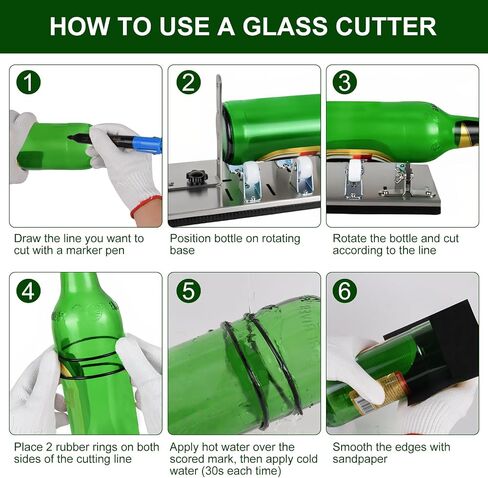 HOW TO USE A GLASS CUTTER

1

Draw the line you want to cut with a marker pen

2

Position bottle on rotating base

3

Rotate the bottle and cut according to the line

4

Place 2 rubber rings on both sides of the cutting line

5

Apply hot water over the scored mark, then apply cold water (30s each time)

6

Smooth the edges with sandpaper