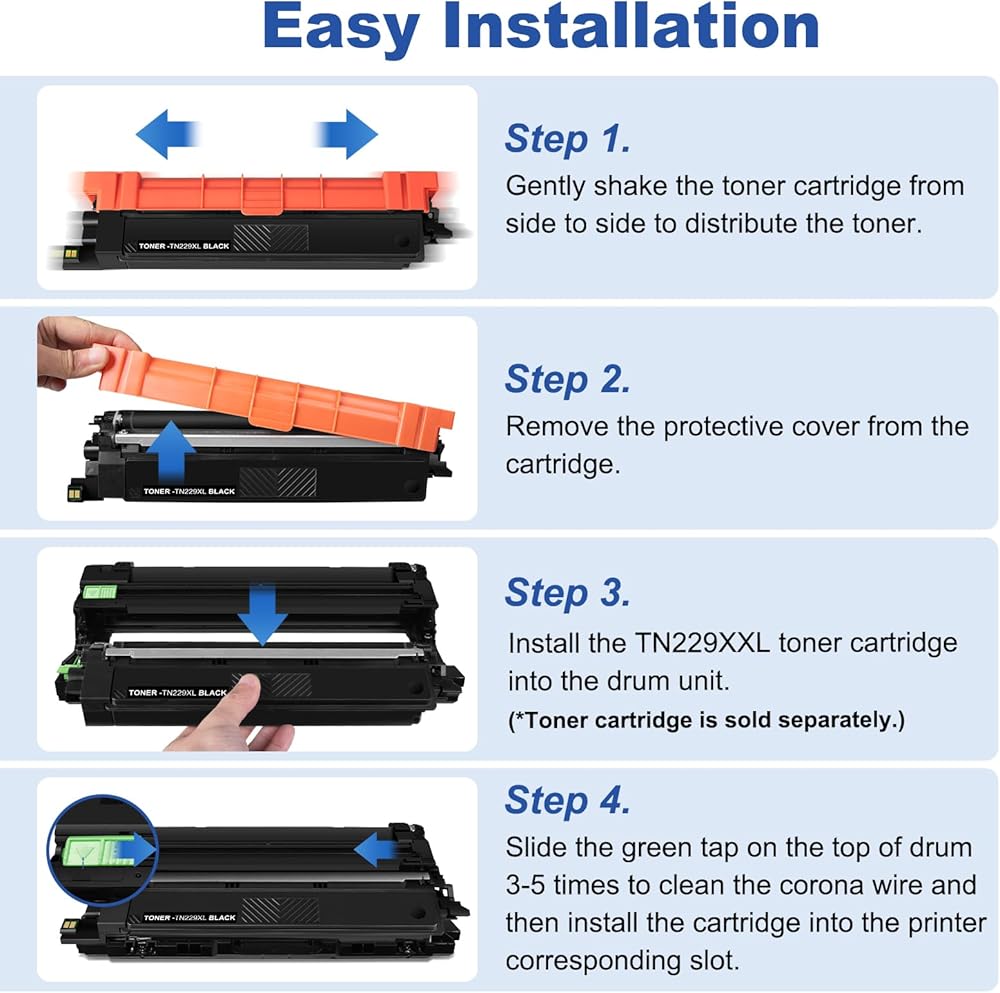 Easy Installation

TONER -TN229XL BLACK

Step 1.
Gently shake the toner cartridge from side to side to distribute the toner.

TONER -TN229XL BLACK

Step 2.
Remove the protective cover from the cartridge.

TONER -TN229XL BLACK

Step 3.
Install the TN229XXL toner cartridge into the drum unit.
(*Toner cartridge is sold separately.)

TONER -TN229XL BLACK

Step 4.
Slide the green tap on the top of drum 3-5 times to clean the corona wire and then install the cartridge into the printer corresponding slot.