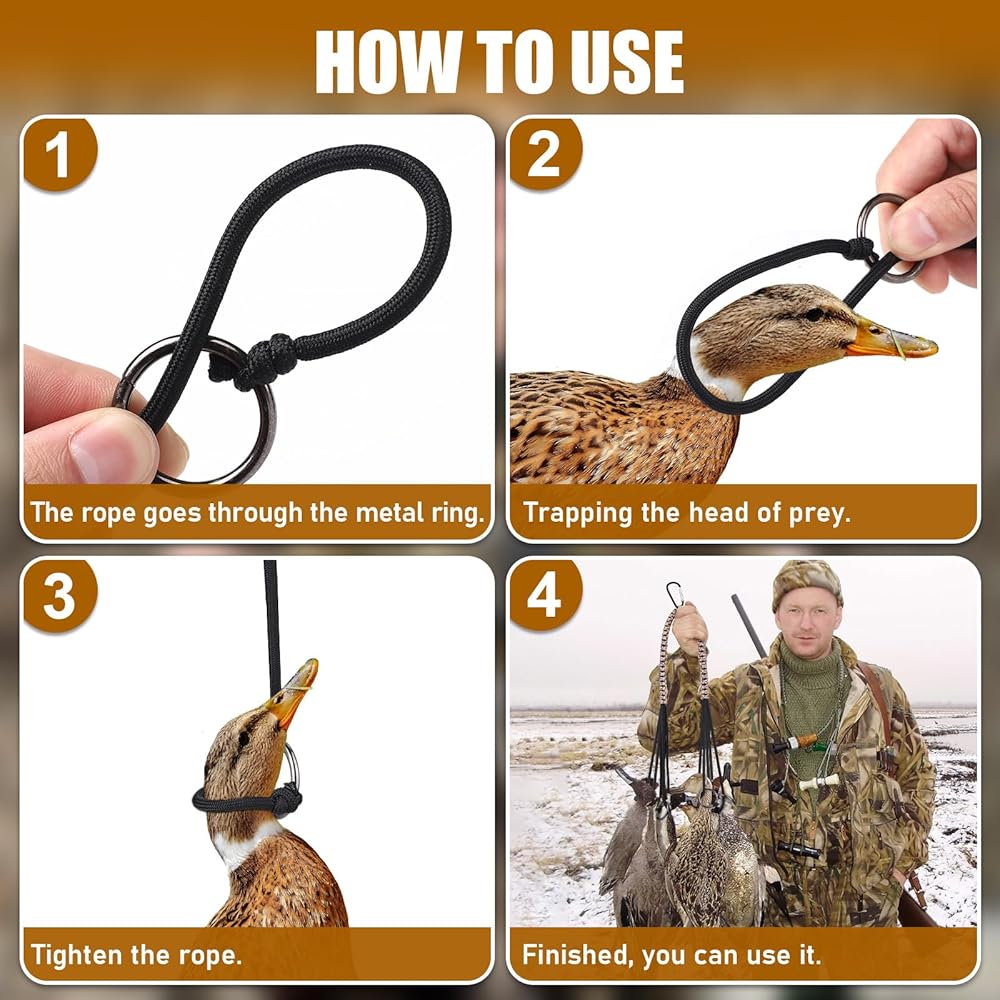 HOW TO USE

1

The rope goes through the metal ring.

2

Trapping the head of prey.

3

Tighten the rope.

4

Finished, you can use it.