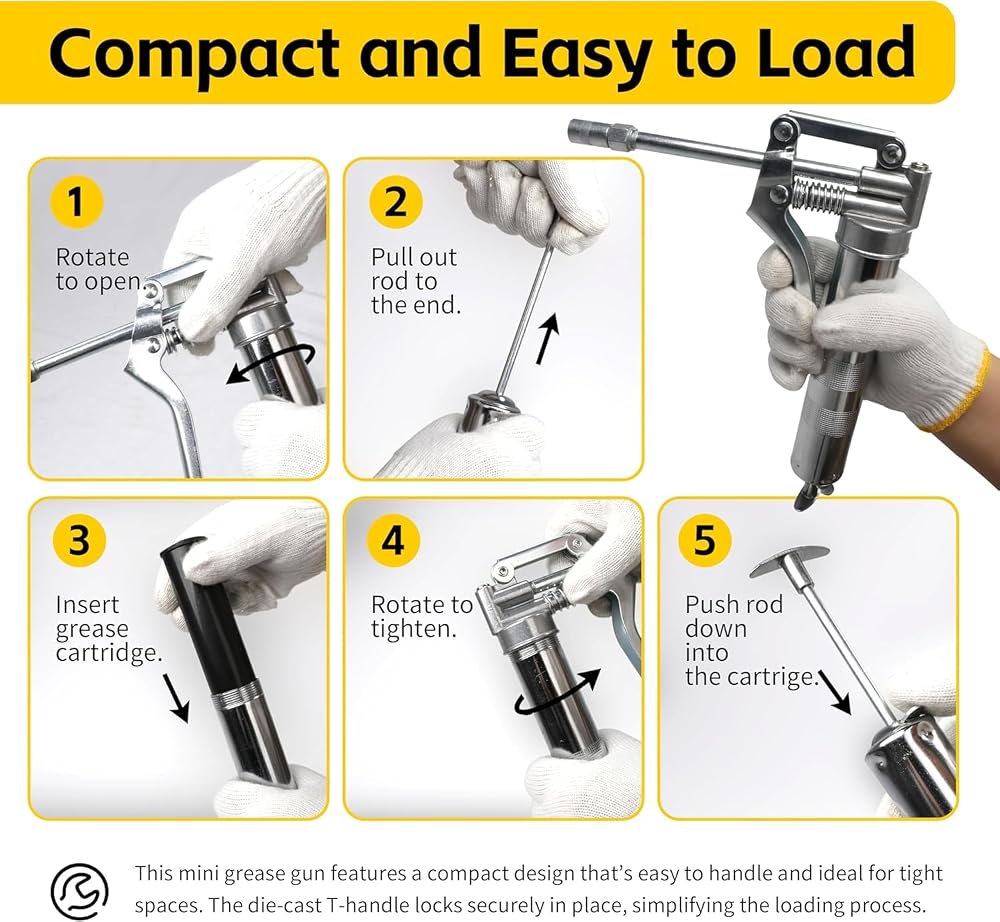 Compact and Easy to Load

1
Rotate to open.

2
Pull out rod to the end.

3
Insert grease cartridge.

4
Rotate to tighten.

5
Push rod down into the cartrige.

This mini grease gun features a compact design that's easy to handle and ideal for tight spaces. The die-cast T-handle locks securely in place, simplifying the loading process.