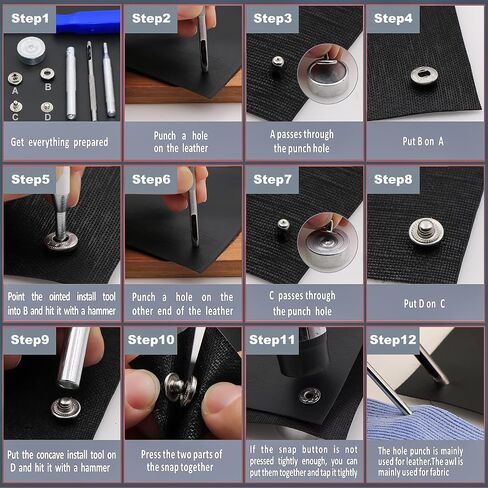 Step1

A B C D

Get everything prepared

Step2

Punch a hole on the leather

Step3

A passes through the punch hole

Step4

Put B on A

Step5

Point the ointed install tool into B and hit it with a hammer

Step6

Punch a hole on the other end of the leather

Step7

C passes through the punch hole

Step8

Put D on C

Step9

Put the concave install tool on D and hit it with a hammer

Step10

Press the two parts of the snap together

Step11

If the snap button is not pressed tightly enough, you can put them together and tap it tightly

Step12

The hole punch is mainly used for leather.The awl is mainly used for fabric