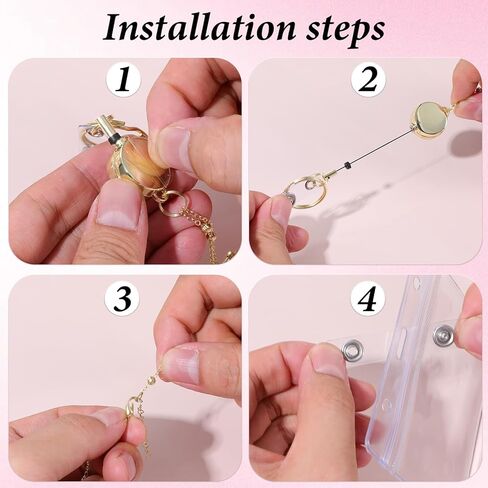 Installation steps

1

2

3

4